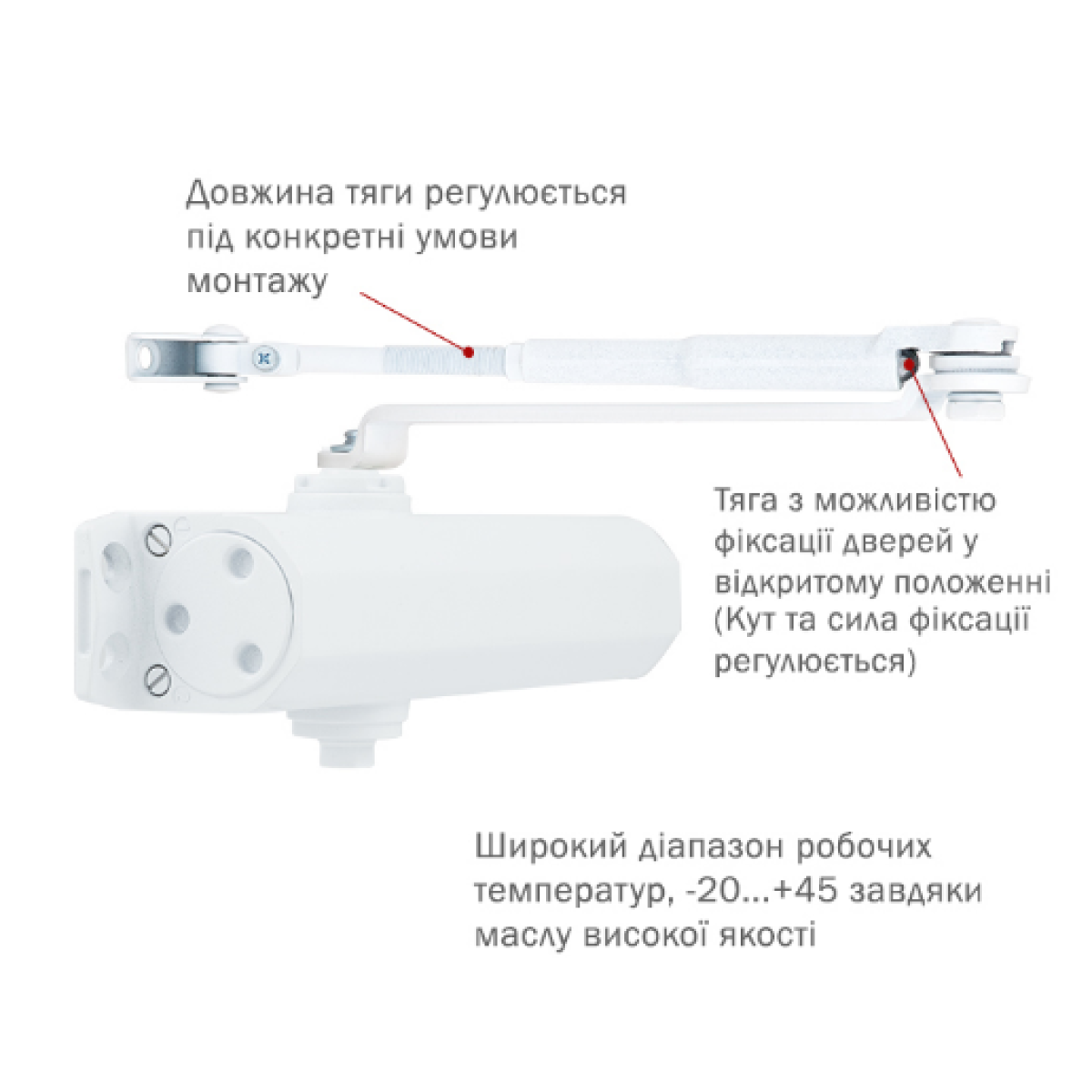 Довжина тяги регулюється під конкретні умови монтажу

Тяга з можливістю фіксації дверей у відкритому положенні (Кут та сила фіксації регулюється)

Широкий діапазон робочих температур, -20...+45 завдяки маслу високої якості