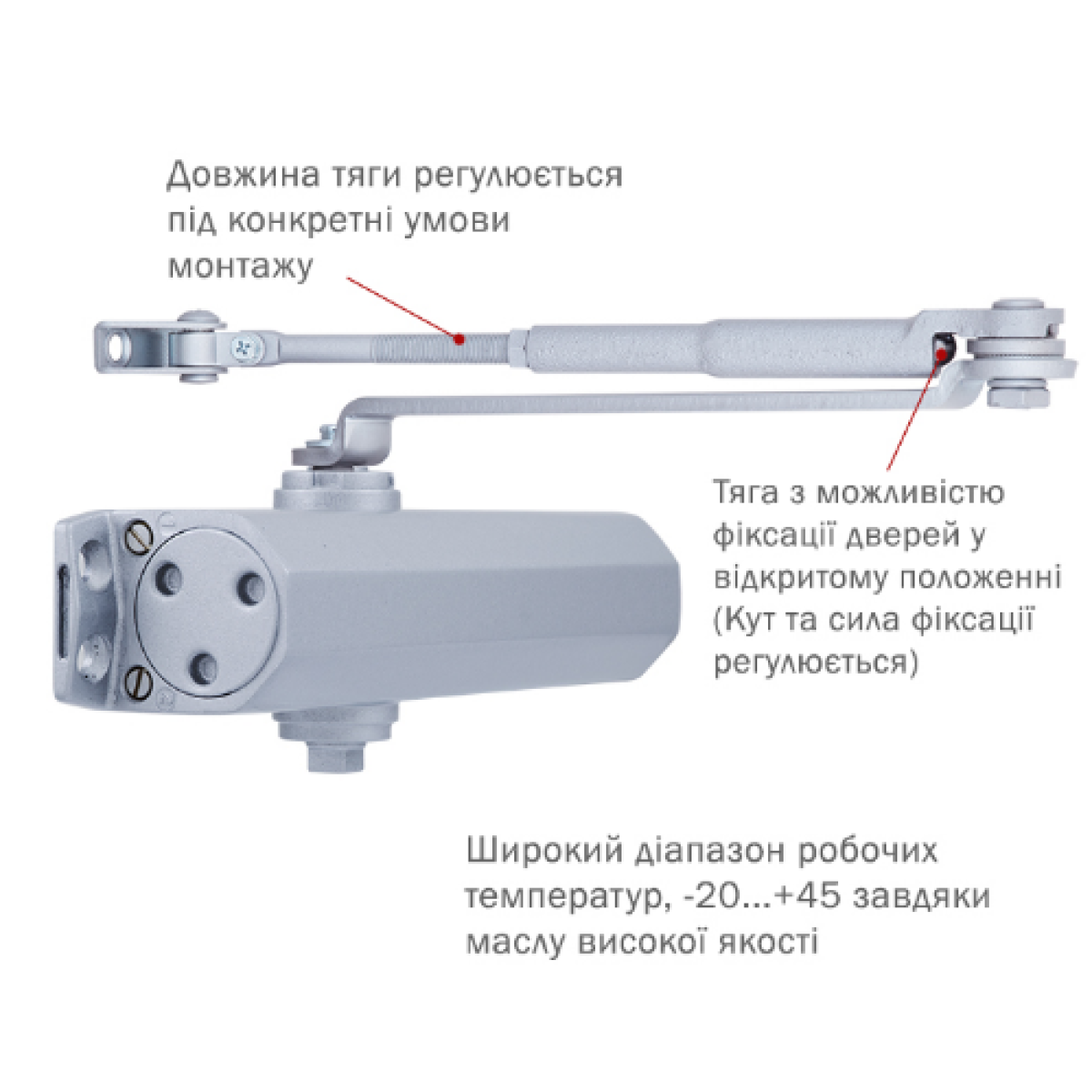 Довжина тяги регулюється під конкретні умови монтажу

Тяга з можливістю фіксації дверей у відкритому положенні (Кут та сила фіксації регулюється)

Широкий діапазон робочих температур, -20...+45 завдяки маслу високої якості