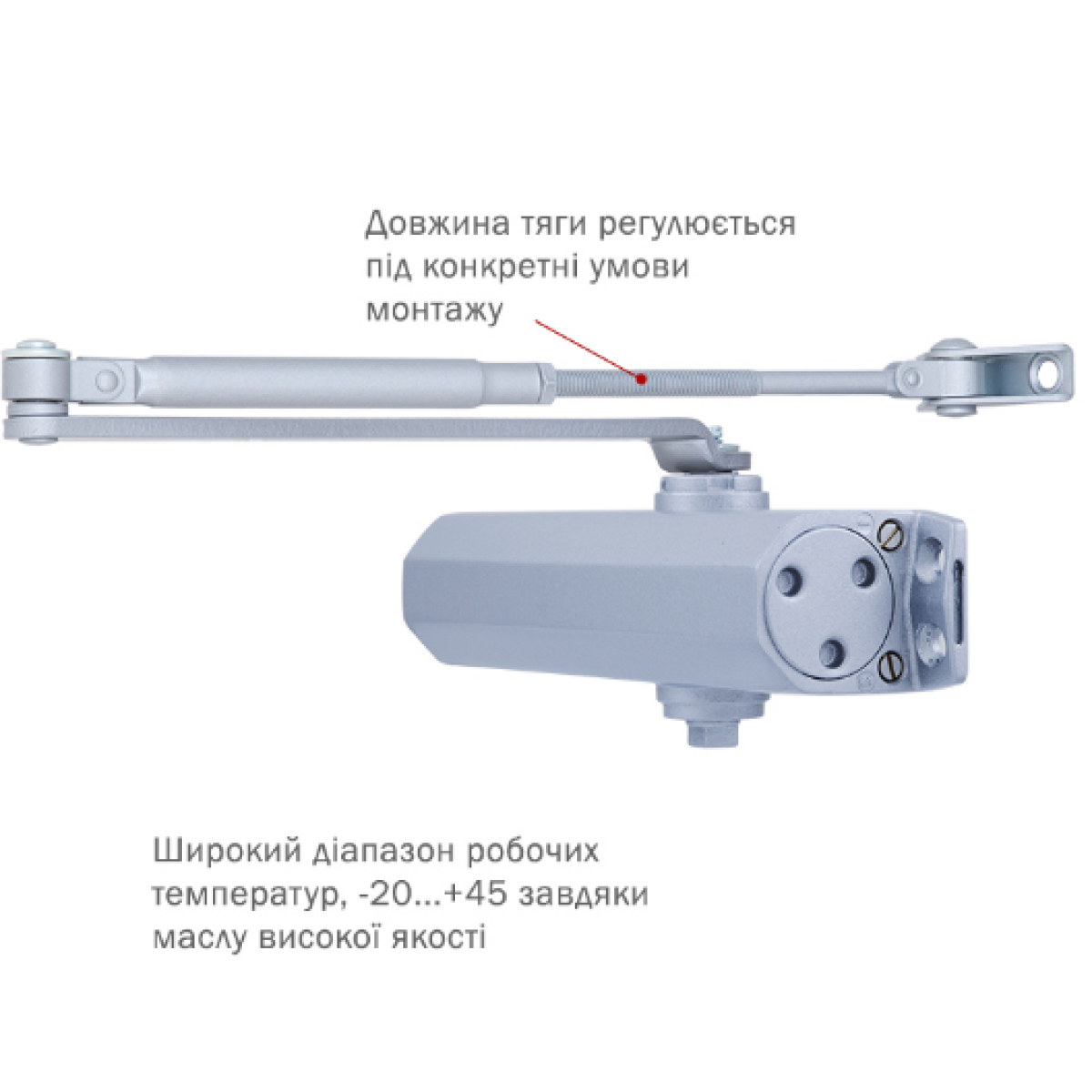 Довжина тяги регулюється під конкретні умови монтажу

Широкий діапазон робочих температур, -20...+45 завдяки маслу високої якості