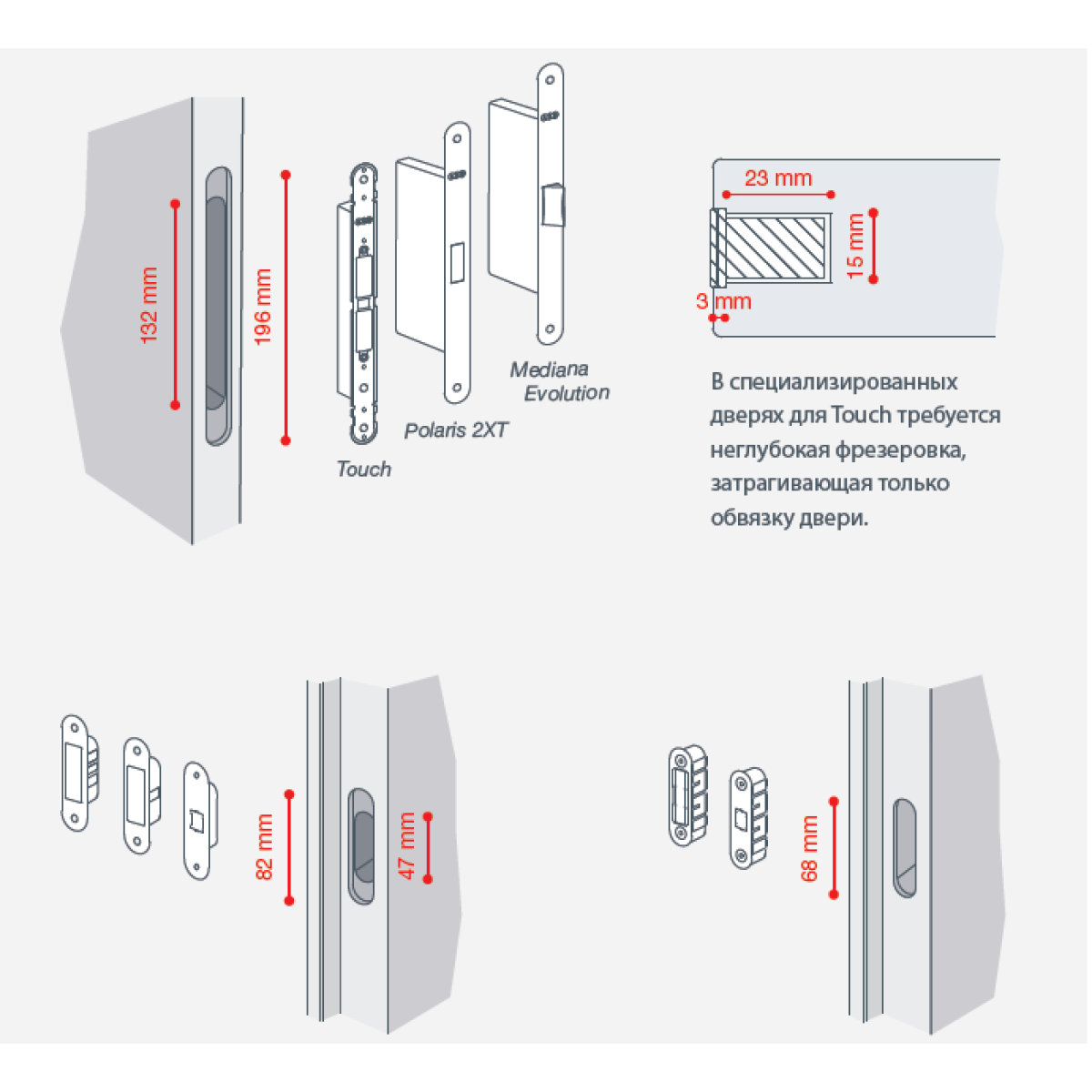 132 mm

196 mm

Touch

Polaris 2XT

Mediana Evolution

23 mm

15 mm

3 mm

В специализированных дверях для Touch требуется неглубокая фрезеровка, затрагивающая только обвязку двери.

82 mm

47 mm

68 mm