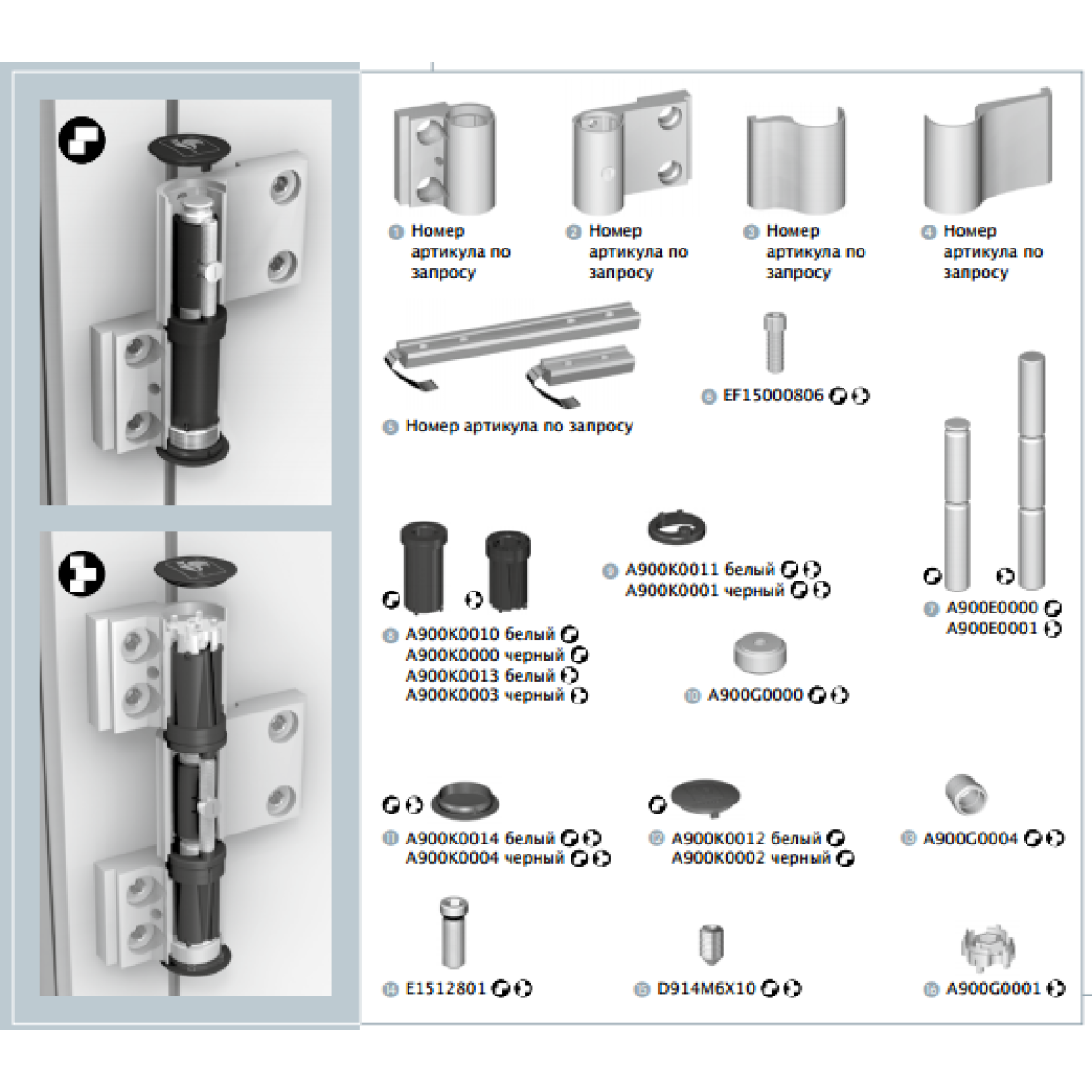 1 Номер артикула по запросу

2 Номер артикула по запросу

3 Номер артикула по запросу

4 Номер артикула по запросу

5 Номер артикула по запросу

6 EF15000806

7 A900E0000
A900E0001

8 A900K0010 белый
A900K0000 черный
A900K0013 белый
A900K0003 черный

9 A900K0011 белый
A900K0001 черный

10 A900G0000

11 A900K0014 белый
A900K0004 черный

12 A900K0012 белый
A900K0002 черный

13 A900G0004

14 E1512801

15 D914M6X10

16 A900G0001